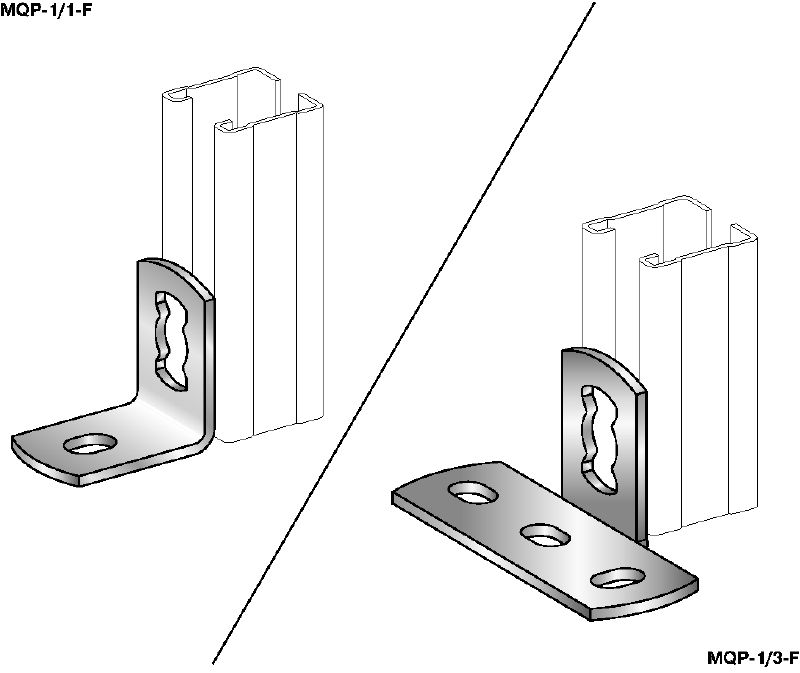 MQP-1/1-F

MQP-1/3-F