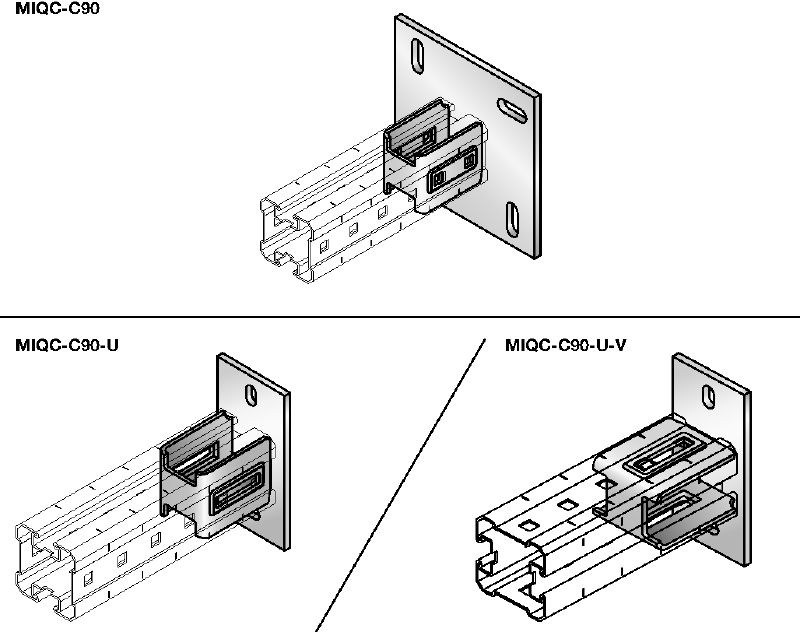 MIQC-C90

MIQC-C90-U

MIQC-C90-U-V